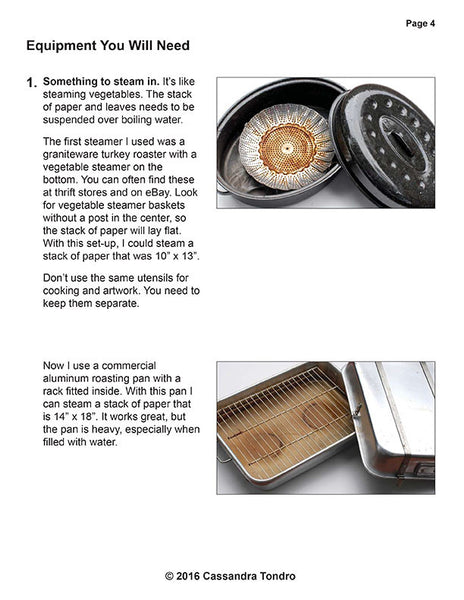 Page 4

Equipment You Will Need

1. Something to steam in. It's like steaming vegetables. The stack of paper and leaves needs to be suspended over boiling water.

The first steamer I used was a graniteware turkey roaster with a vegetable steamer on the bottom. You can often find these at thrift stores and on eBay. Look for vegetable steamer baskets without a post in the center, so the stack of paper will lay flat. With this set-up, I could steam a stack of paper that was 10" x 13".

Don't use the same utensils for cooking and artwork. You need to keep them separate.

Now I use a commercial aluminum roasting pan with a rack fitted inside. With this pan I can steam a stack of paper that is 14" x 18". It works great, but the pan is heavy, especially when filled with water.

© 2016 Cassandra Tondro