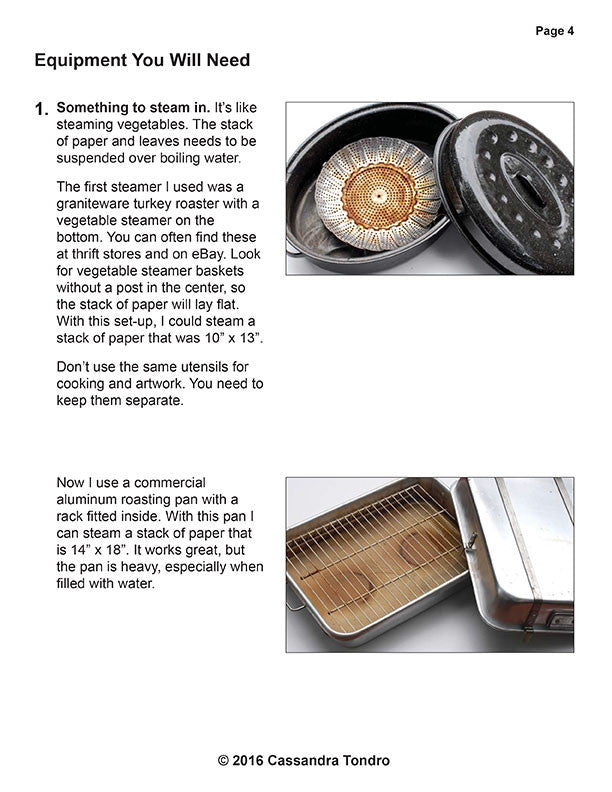 Page 4

Equipment You Will Need

1. Something to steam in. It's like steaming vegetables. The stack of paper and leaves needs to be suspended over boiling water.

The first steamer I used was a graniteware turkey roaster with a vegetable steamer on the bottom. You can often find these at thrift stores and on eBay. Look for vegetable steamer baskets without a post in the center, so the stack of paper will lay flat. With this set-up, I could steam a stack of paper that was 10" x 13".

Don't use the same utensils for cooking and artwork. You need to keep them separate.

Now I use a commercial aluminum roasting pan with a rack fitted inside. With this pan I can steam a stack of paper that is 14" x 18". It works great, but the pan is heavy, especially when filled with water.

© 2016 Cassandra Tondro